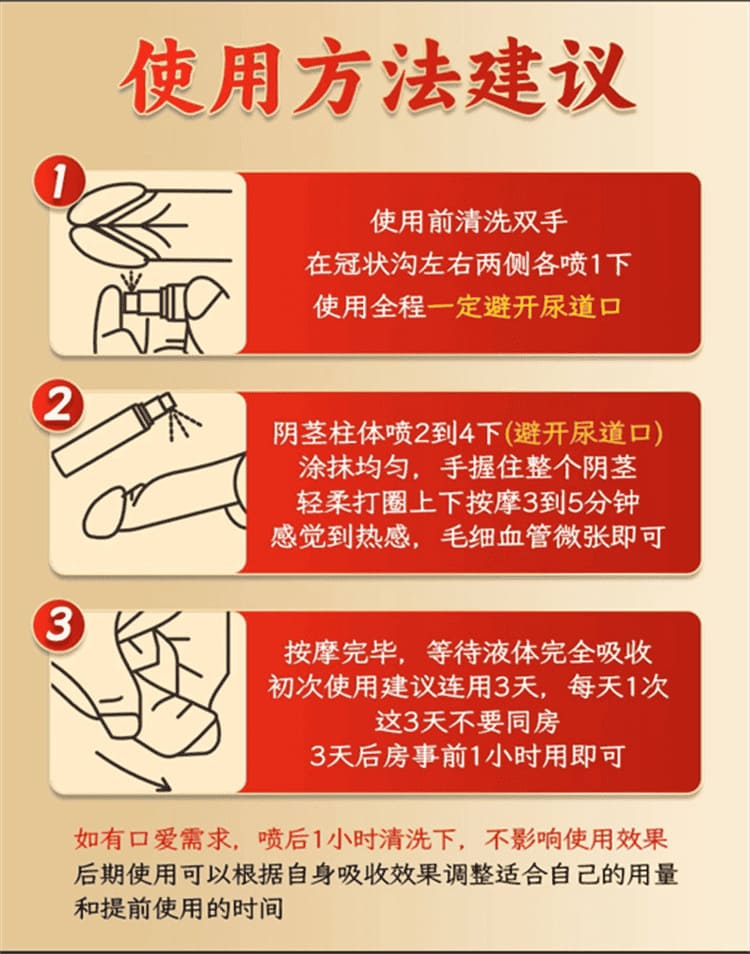 使用方法建议

1

使用前清洗双手
在冠状沟左右两侧各喷1下
使用全程一定避开尿道口

2

阴茎柱体喷2到4下(避开尿道口)
涂抹均匀，手握住整个阴茎
轻柔打圈上下按摩3到5分钟
感觉到热感，毛细血管微张即可

3

按摩完毕，等待液体完全吸收
初次使用建议连用3天，每天1次
这3天不要同房
3天后房事前1小时用即可

如有口爱需求，喷后1小时清洗下，不影响使用效果
后期使用可以根据自身吸收效果调整适合自己的用量和提前使用的时间